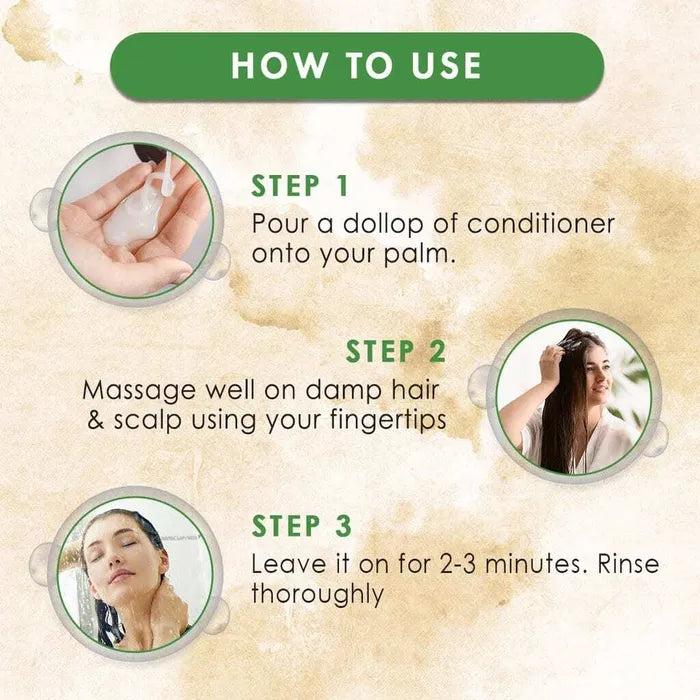 HOW TO USE

STEP 1
Pour a dollop of conditioner onto your palm.

STEP 2
Massage well on damp hair & scalp using your fingertips

STEP 3
Leave it on for 2-3 minutes. Rinse thoroughly