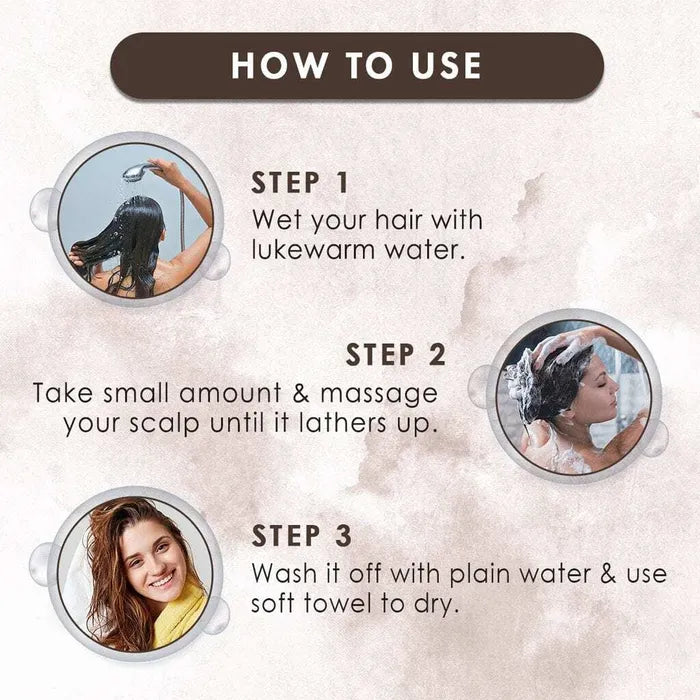 HOW TO USE

STEP 1
Wet your hair with lukewarm water.

STEP 2
Take small amount & massage your scalp until it lathers up.

STEP 3
Wash it off with plain water & use soft towel to dry.