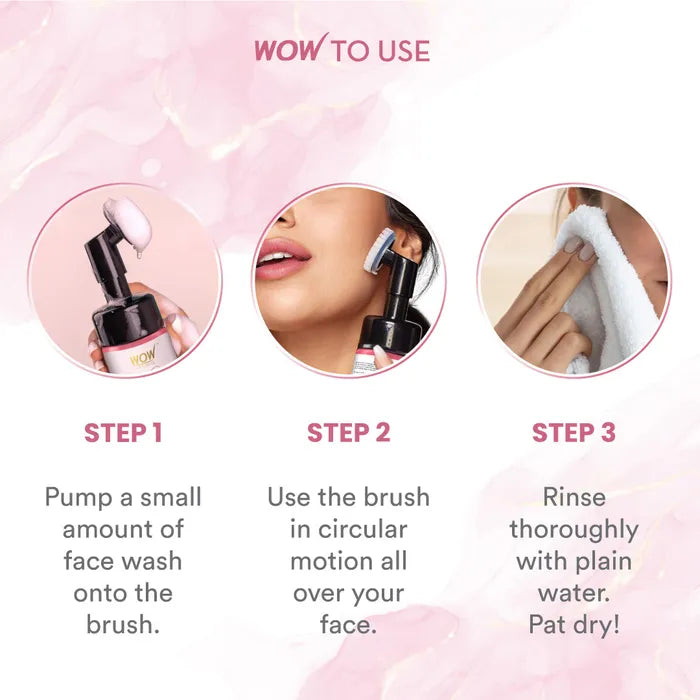 WOW TO USE

WOW

STEP 1

Pump a small amount of face wash onto the brush.

STEP 2

Use the brush in circular motion all over your face.

STEP 3

Rinse thoroughly with plain water. Pat dry!