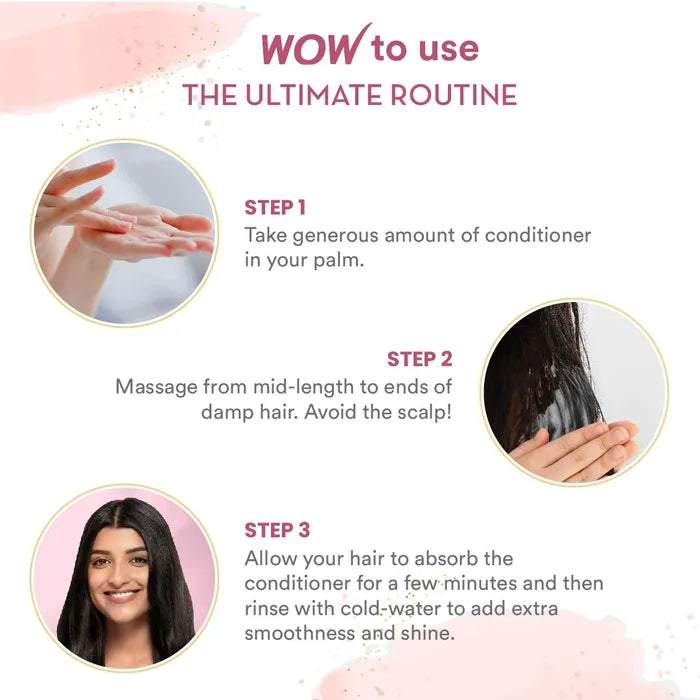 WOW to use
THE ULTIMATE ROUTINE

STEP 1
Take generous amount of conditioner in your palm.

STEP 2
Massage from mid-length to ends of damp hair. Avoid the scalp!

STEP 3
Allow your hair to absorb the conditioner for a few minutes and then rinse with cold-water to add extra smoothness and shine.