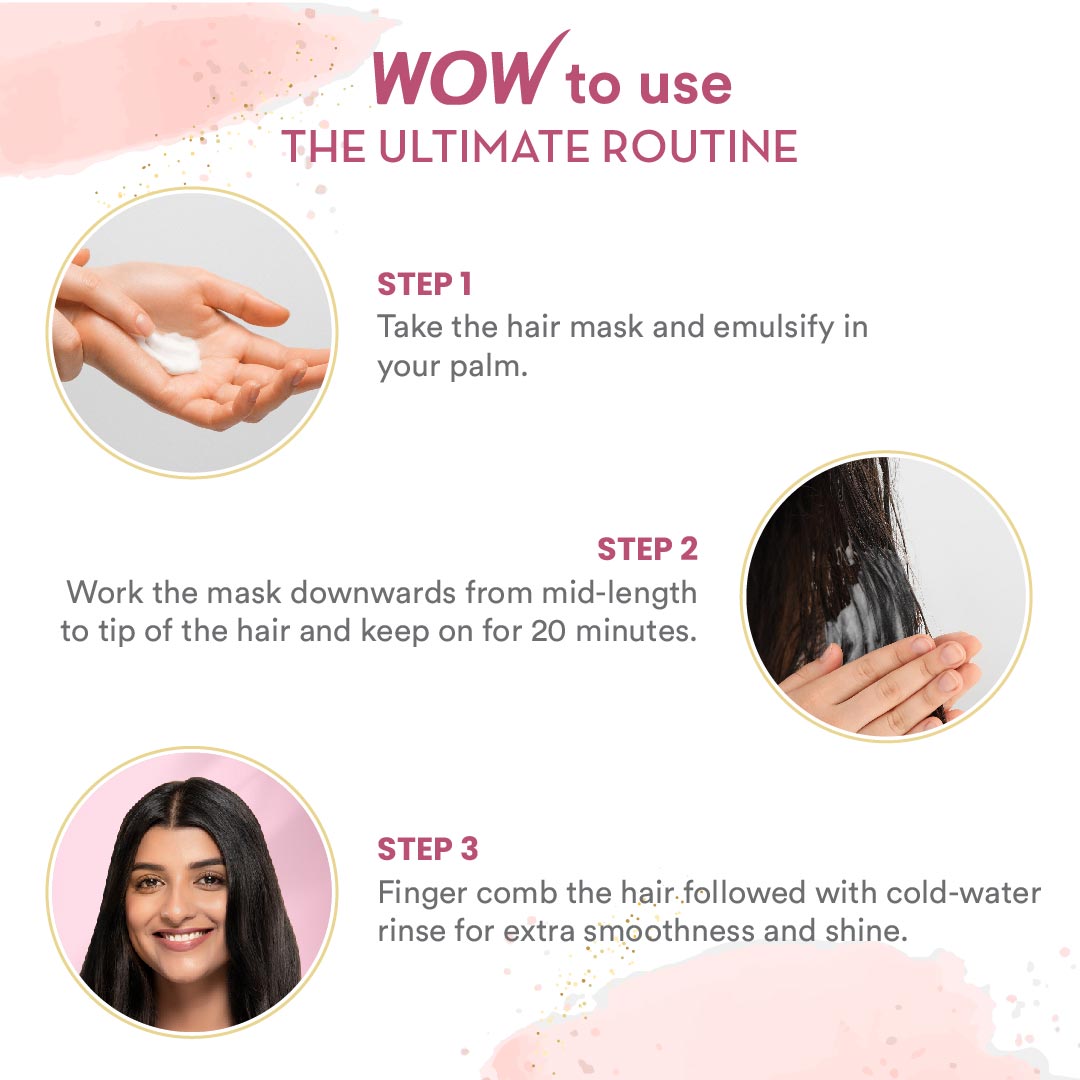 WOW to use
THE ULTIMATE ROUTINE

STEP 1
Take the hair mask and emulsify in your palm.

STEP 2
Work the mask downwards from mid-length to tip of the hair and keep on for 20 minutes.

STEP 3
Finger comb the hair followed with cold-water rinse for extra smoothness and shine.